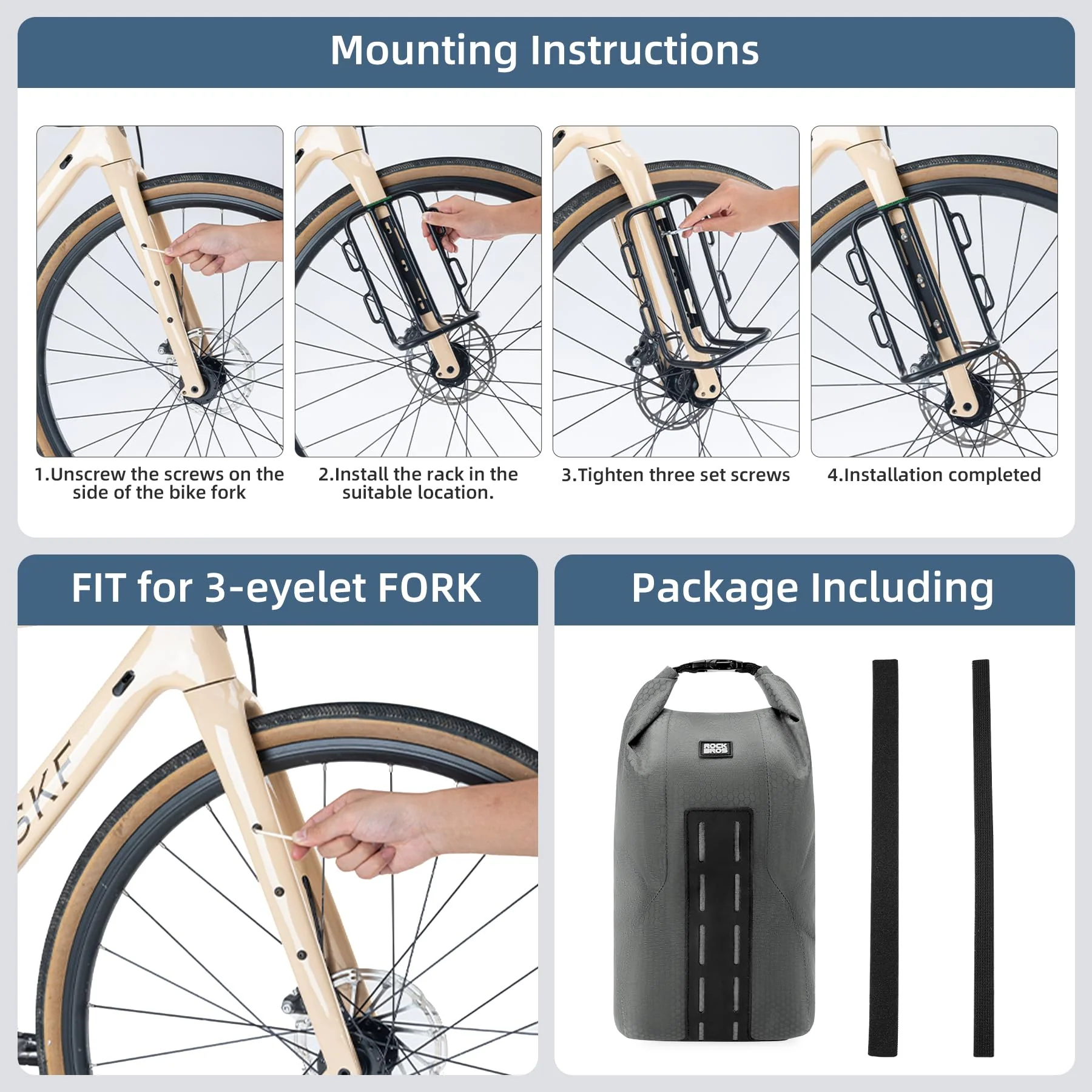 Mounting Instructions

1.Unscrew the screws on the side of the bike fork

2.Install the rack in the suitable location.

3.Tighten three set screws

4.Installation completed

FIT for 3-eyelet FORK

SKF

Package Including

ROCK BROS