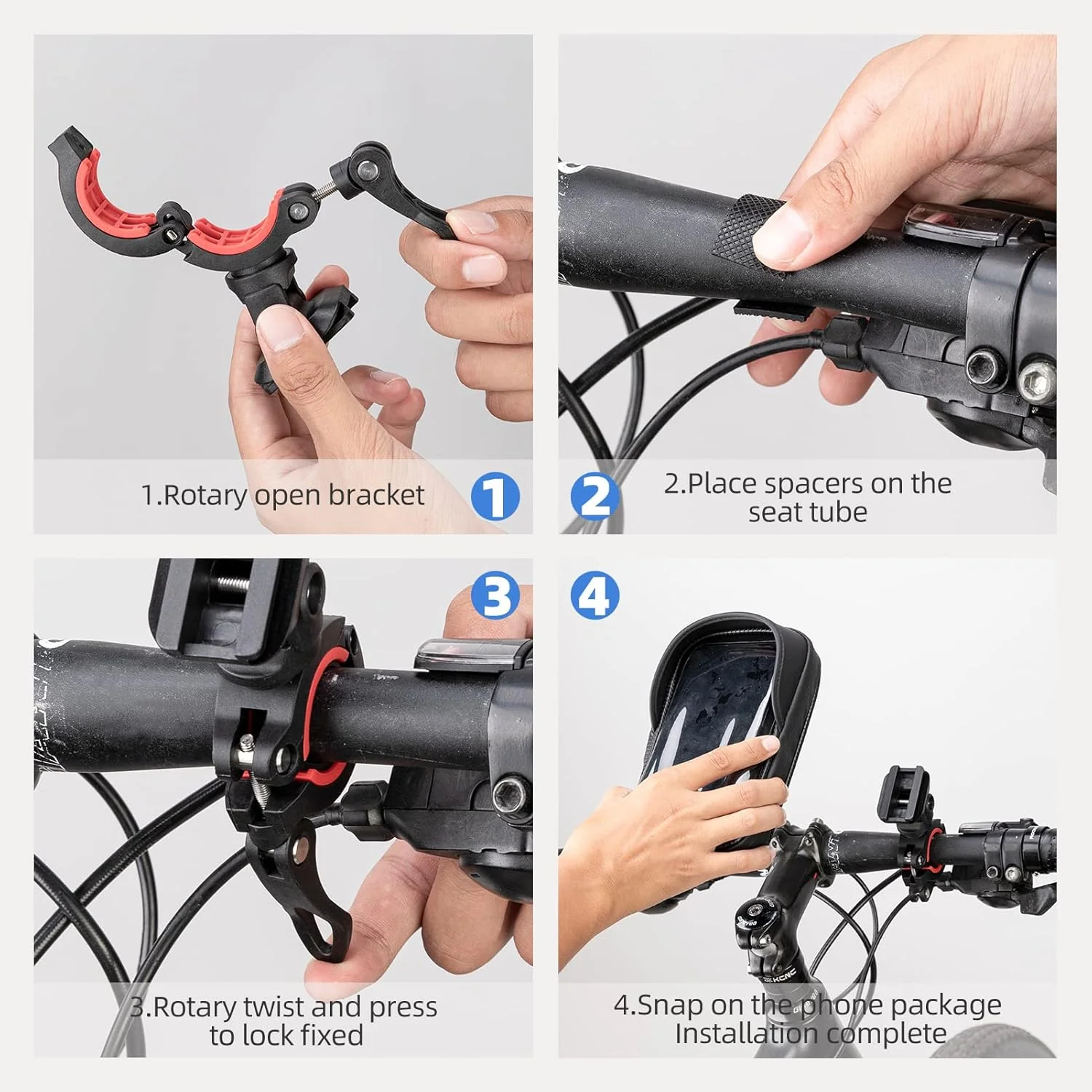 1.Rotary open bracket

1

2

2.Place spacers on the seat tube

3

4

3.Rotary twist and press to lock fixed

4.Snap on the phone package Installation complete