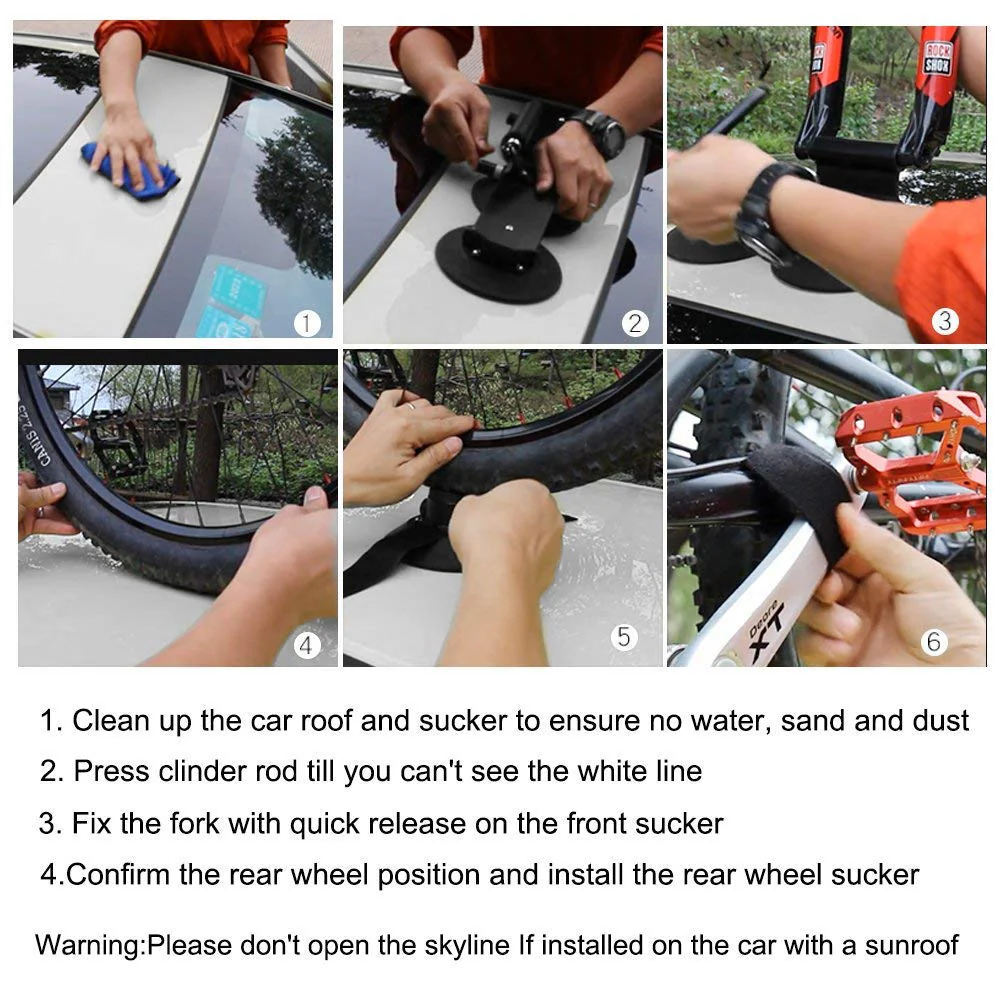 1

2

ROCK SHOX

3

CANIS 2.25

4

5

Deore XT

6

1. Clean up the car roof and sucker to ensure no water, sand and dust

2. Press clinder rod till you can't see the white line

3. Fix the fork with quick release on the front sucker

4.Confirm the rear wheel position and install the rear wheel sucker

Warning:Please don't open the skyline If installed on the car with a sunroof