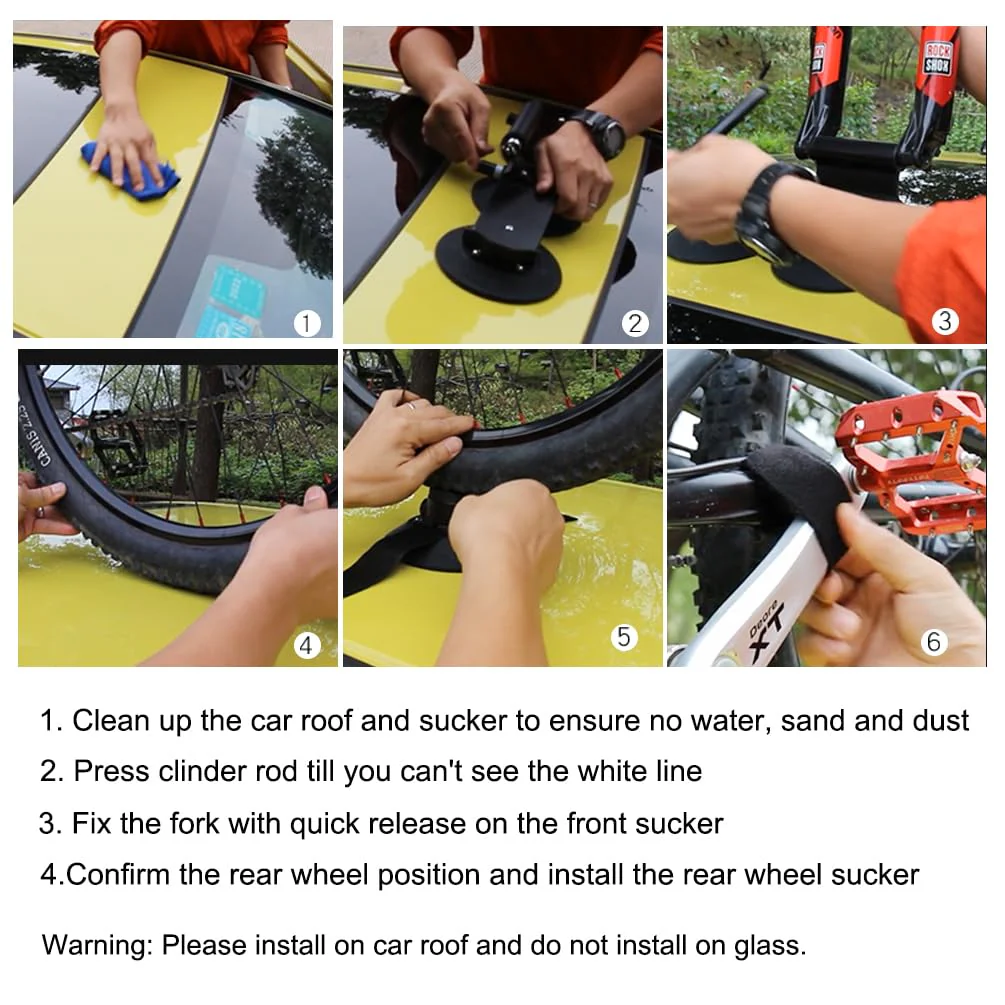 ①

②

ROCK SHOX

③

CANIS 2.25

④

⑤

Deore XT

⑥

1. Clean up the car roof and sucker to ensure no water, sand and dust

2. Press clinder rod till you can't see the white line

3. Fix the fork with quick release on the front sucker

4.Confirm the rear wheel position and install the rear wheel sucker

Warning: Please install on car roof and do not install on glass.