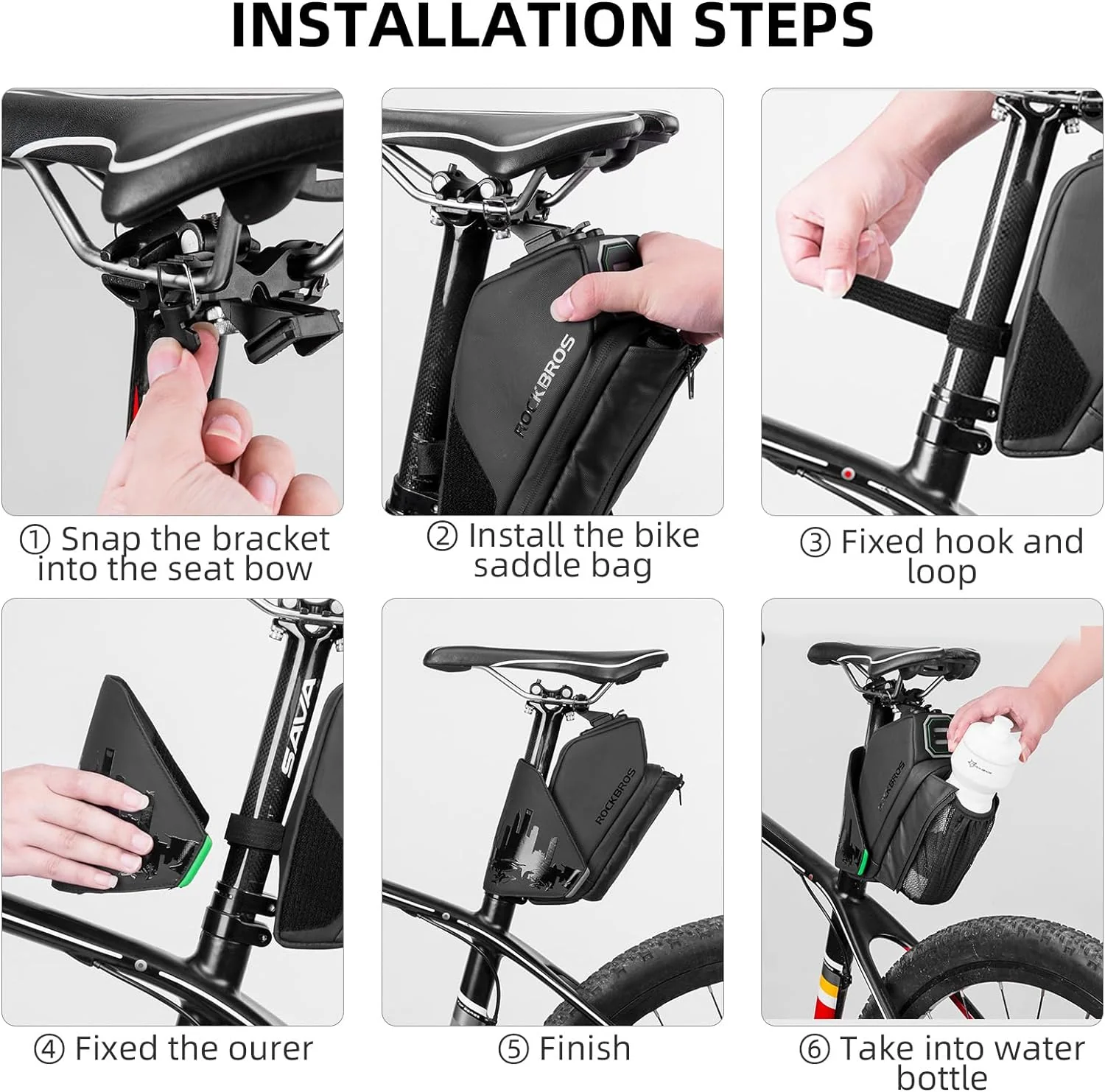 INSTALLATION STEPS

ROCKBROS

① Snap the bracket into the seat bow

② Install the bike saddle bag

③ Fixed hook and loop

SAVA

ROCKBROS

ROCKBROS

④ Fixed the ourer

⑤ Finish

⑥ Take into water bottle